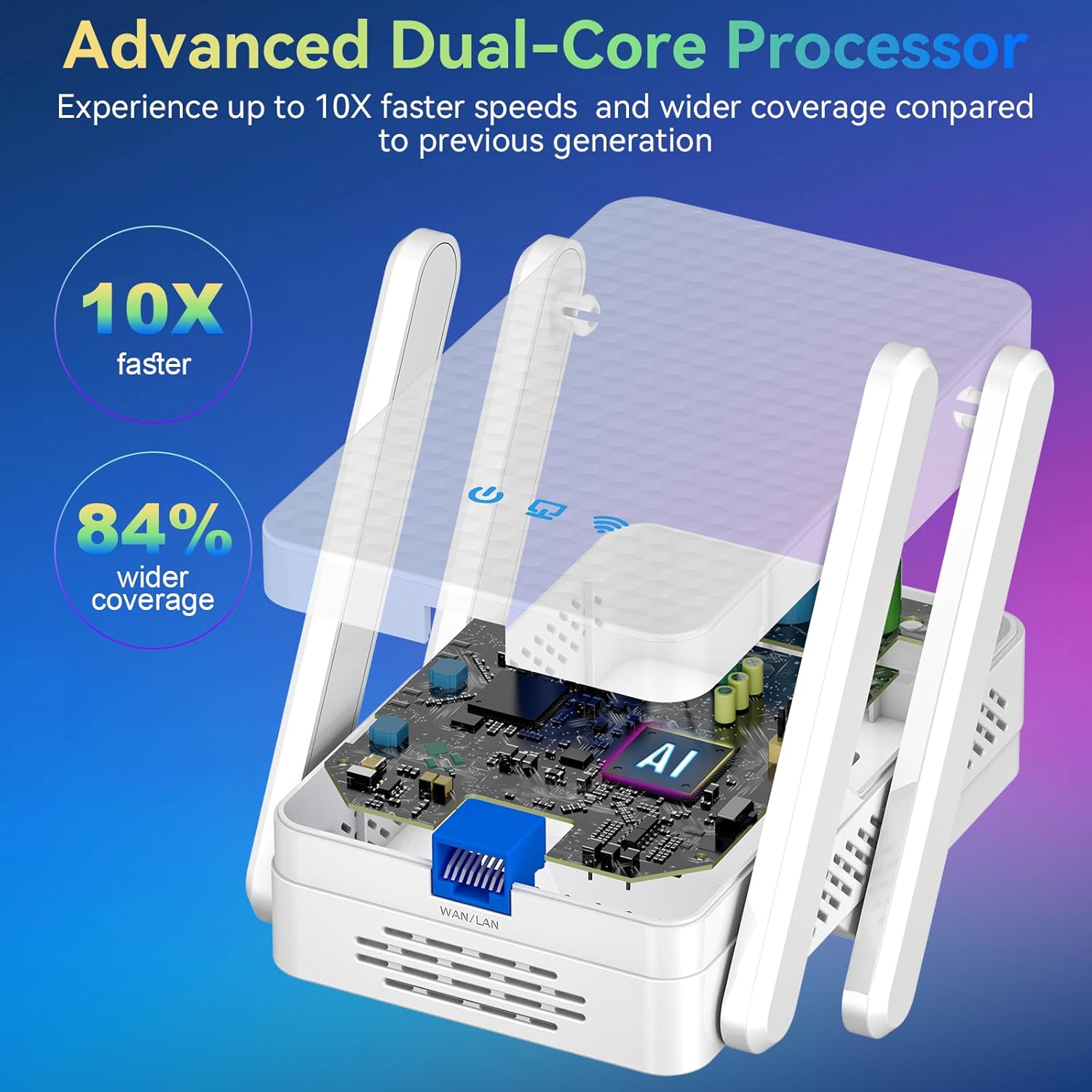 Advanced Dual-Core Processor

Experience up to 10X faster speeds and wider coverage conpared to previous generation

10X
faster

84%
wider
coverage

AI

WAN/LAN